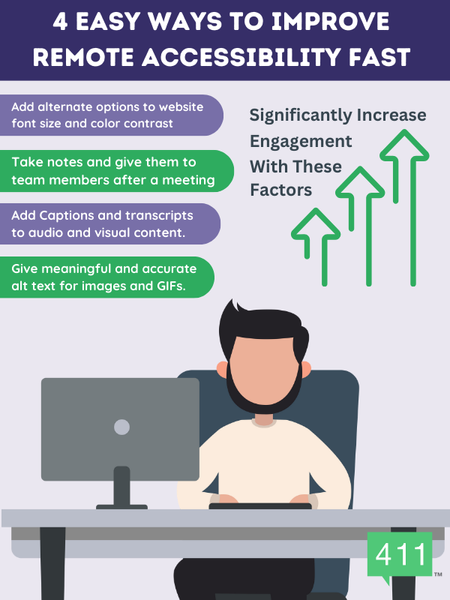 4 EASY WAYS TO IMPROVE REMOTE ACCESSIBILITY FAST

Add alternate options to website font size and color contrast

Take notes and give them to team members after a meeting

Add Captions and transcripts to audio and visual content.

Give meaningful and accurate alt text for images and GIFs.

Significantly Increase Engagement With These Factors

411

™